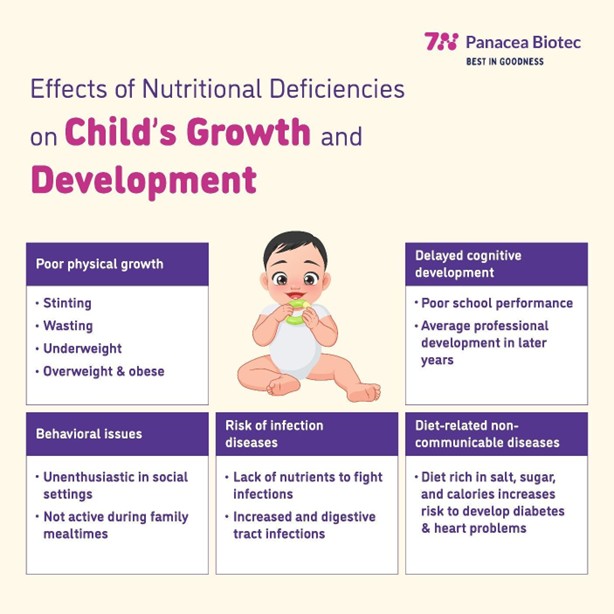 Panacea Biotec
BEST IN GOODNESS

Effects of Nutritional Deficiencies on Child's Growth and Development

Poor physical growth

• Stinting
• Wasting
• Underweight
• Overweight & obese

Delayed cognitive development

• Poor school performance
• Average professional development in later years

Behavioral issues

• Unenthusiastic in social settings
• Not active during family mealtimes

Risk of infection diseases

• Lack of nutrients to fight infections
• Increased and digestive tract infections

Diet-related non-communicable diseases

• Diet rich in salt, sugar, and calories increases risk to develop diabetes & heart problems